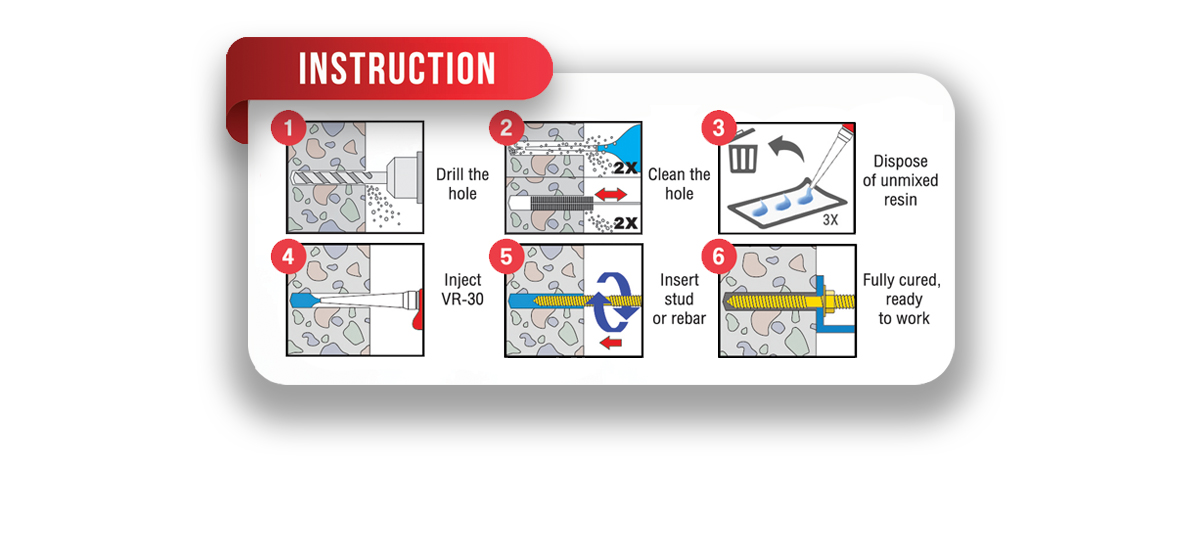 INSTRUCTION

1 Drill the hole

2 2X 2X Clean the hole

3 3X Dispose of unmixed resin

4 Inject VR-30

5 Insert stud or rebar

6 Fully cured, ready to work